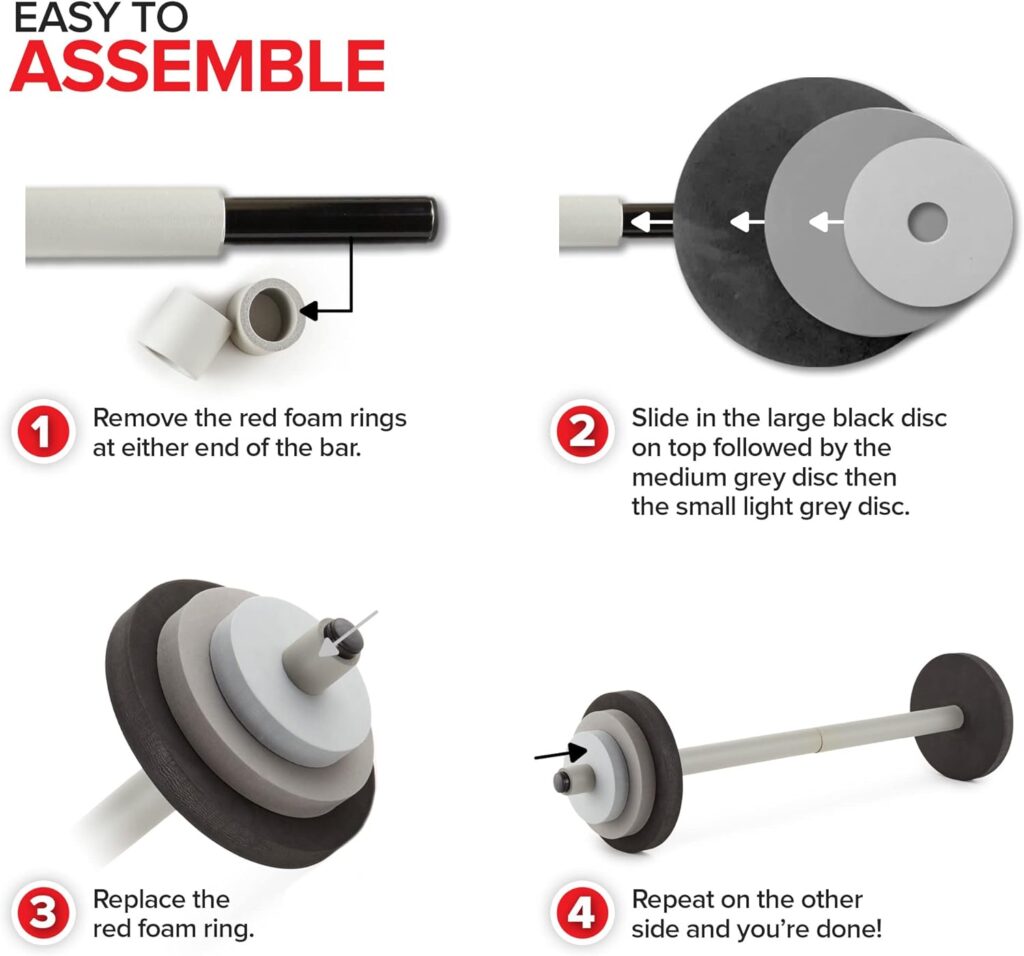 EASY TO
ASSEMBLE

1 Remove the red foam rings at either end of the bar.

2 Slide in the large black disc on top followed by the medium grey disc then the small light grey disc.

3 Replace the red foam ring.

4 Repeat on the other side and you're done!